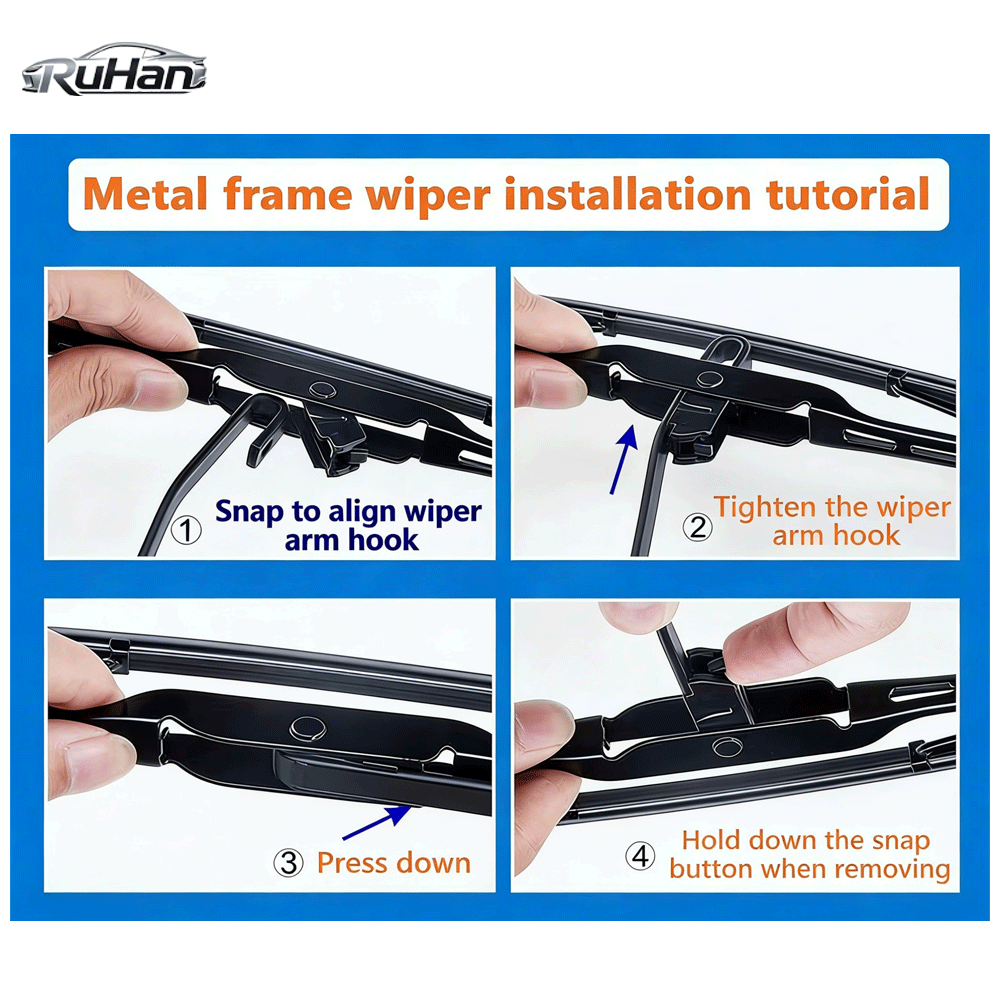 RuHan

Metal frame wiper installation tutorial

① Snap to align wiper arm hook

② Tighten the wiper arm hook

③ Press down

④ Hold down the snap button when removing