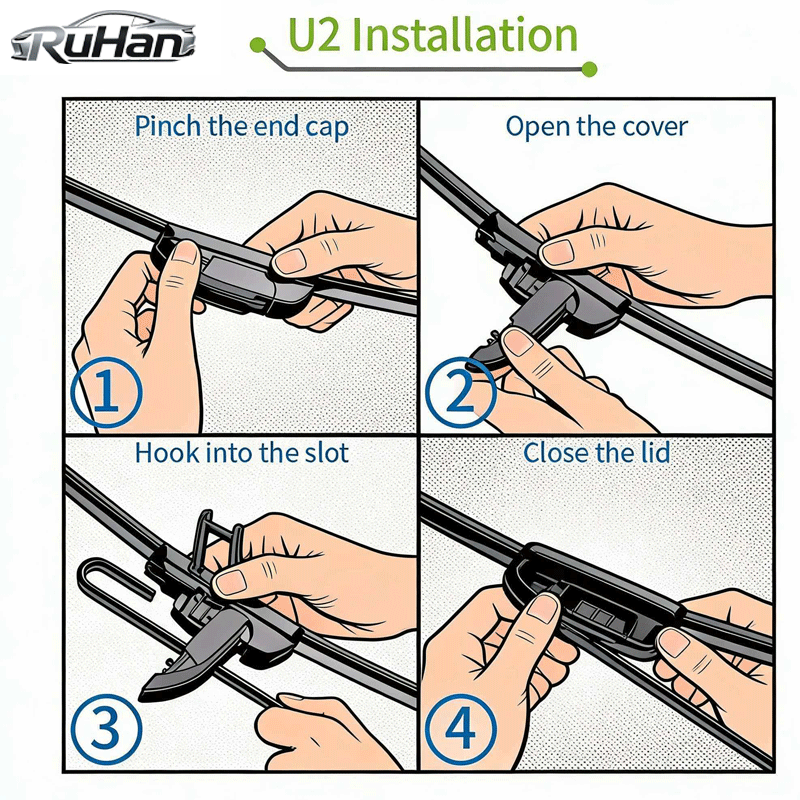 RuHan

U2 Installation

Pinch the end cap

1

Open the cover

2

Hook into the slot

3

Close the lid

4