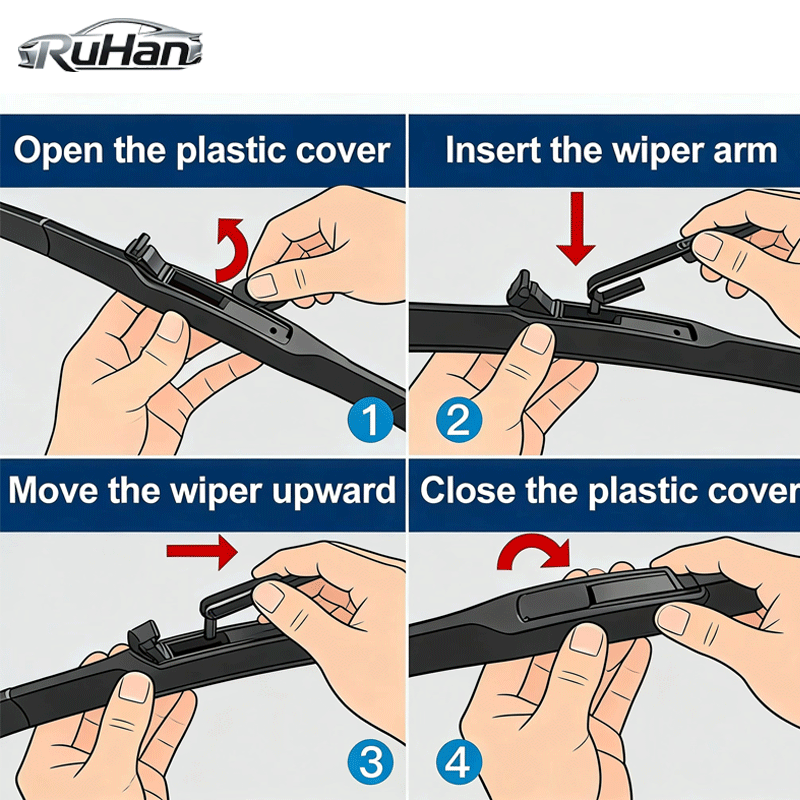 RuHan

Open the plastic cover

1

Insert the wiper arm

2

Move the wiper upward

3

Close the plastic cover

4